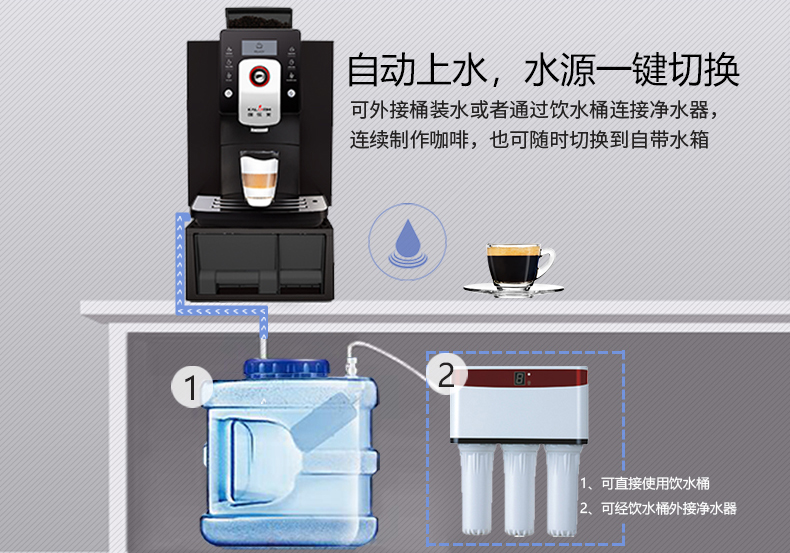 自动上水，水源一键切换

可外接桶装水或者通过饮水桶连接净水器，连续制作咖啡，也可随时切换到自带水箱

1

2

1、可直接使用饮水桶

2、可经饮水桶外接净水器